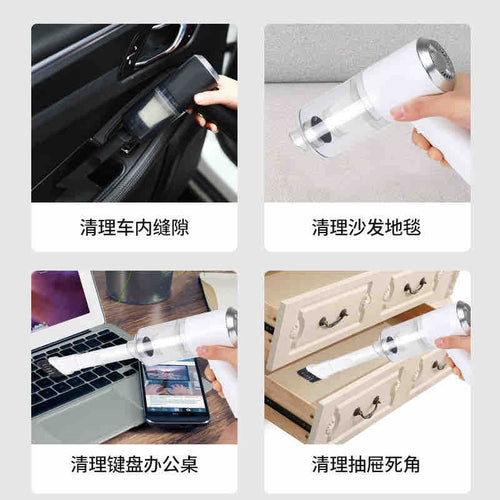 清理车内缝隙

清理沙发地毯

清理键盘办公桌

清理抽屉死角