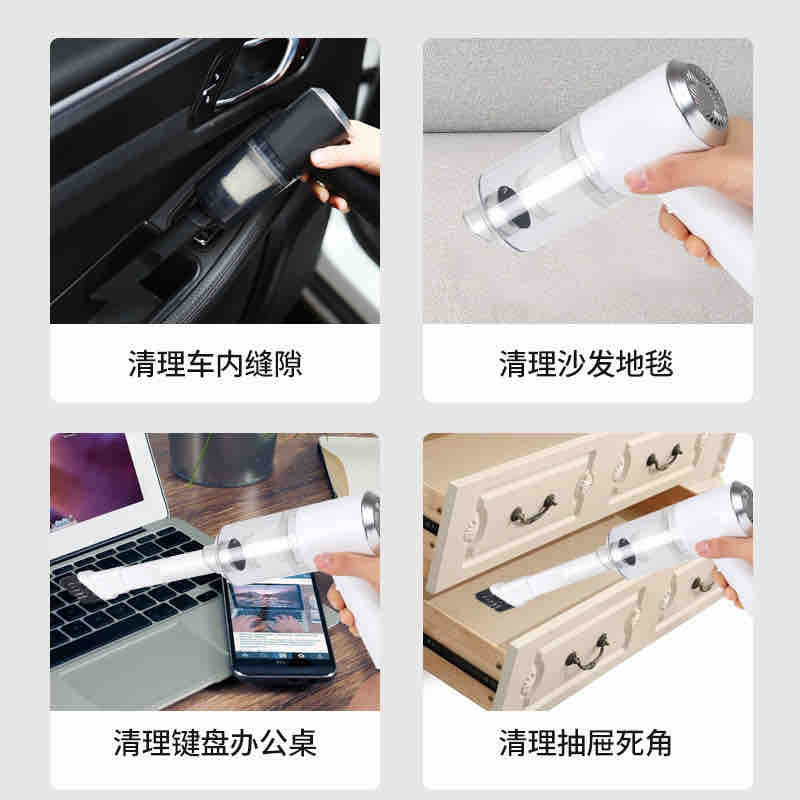 清理车内缝隙

清理沙发地毯

清理键盘办公桌

清理抽屉死角